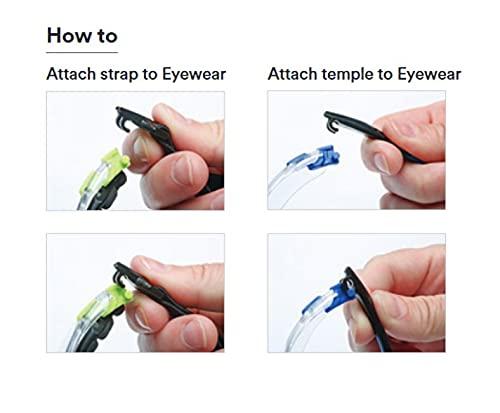 How to

Attach strap to Eyewear

Attach temple to Eyewear